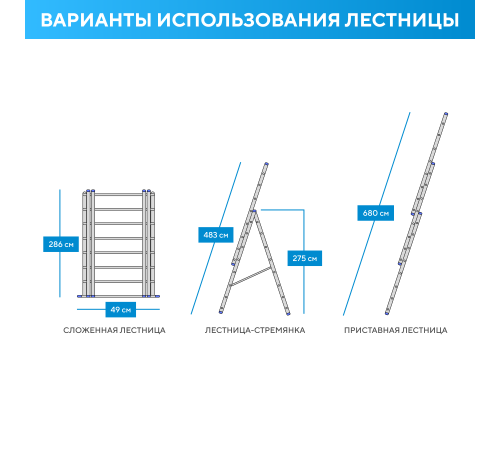 ВАРИАНТЫ ИСПОЛЬЗОВАНИЯ ЛЕСТНИЦЫ

286 см

49 см

СЛОЖЕННАЯ ЛЕСТНИЦА

483 см

275 см

ЛЕСТНИЦА-СТРЕМЯНКА

680 см

ПРИСТАВНАЯ ЛЕСТНИЦА