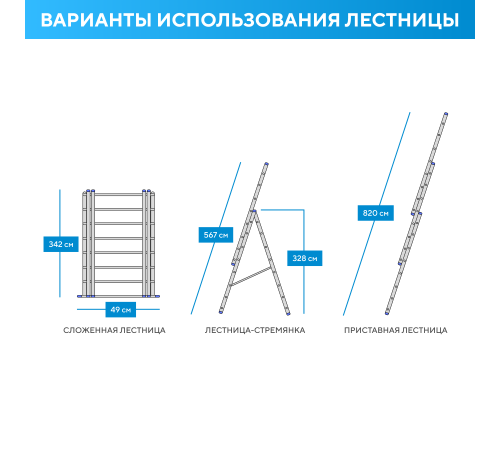 ВАРИАНТЫ ИСПОЛЬЗОВАНИЯ ЛЕСТНИЦЫ

342 см

49 см

СЛОЖЕННАЯ ЛЕСТНИЦА

567 см

328 см

ЛЕСТНИЦА-СТРЕМЯНКА

820 см

ПРИСТАВНАЯ ЛЕСТНИЦА